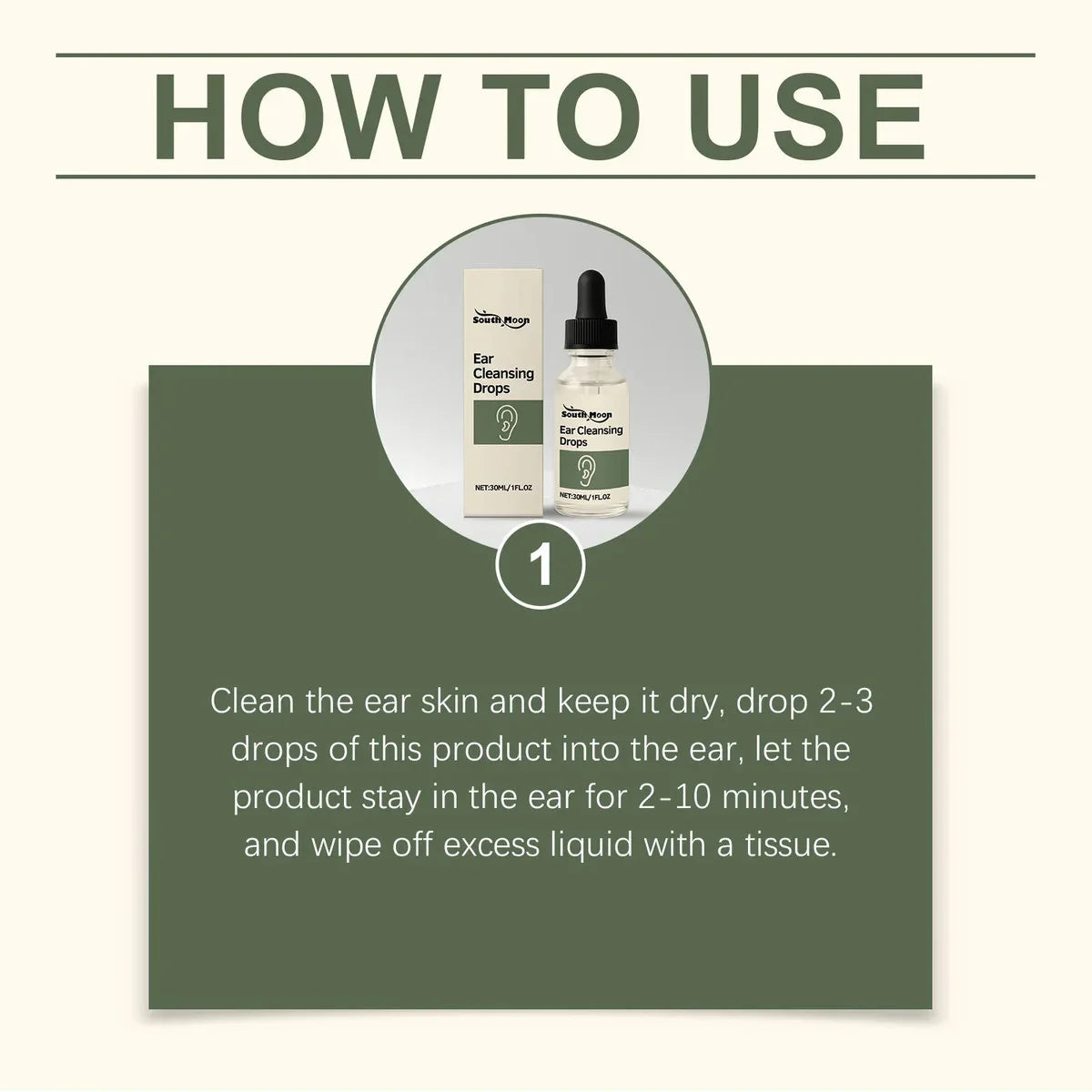 HOW TO USE

South Moon

Ear Cleansing Drops

NET:30ML/1FL.OZ

South Moon

Ear Cleansing Drops

NET:30ML/1FL.OZ

1

Clean the ear skin and keep it dry, drop 2-3 drops of this product into the ear, let the product stay in the ear for 2-10 minutes, and wipe off excess liquid with a tissue.