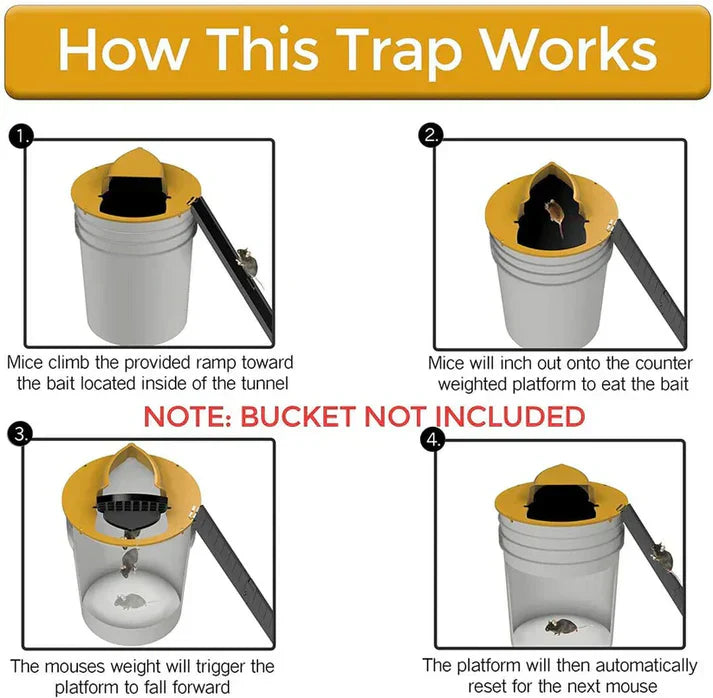 How This Trap Works

1.

Mice climb the provided ramp toward the bait located inside of the tunnel

2.

Mice will inch out onto the counter weighted platform to eat the bait

NOTE: BUCKET NOT INCLUDED

3.

The mouses weight will trigger the platform to fall forward

4.

The platform will then automatically reset for the next mouse