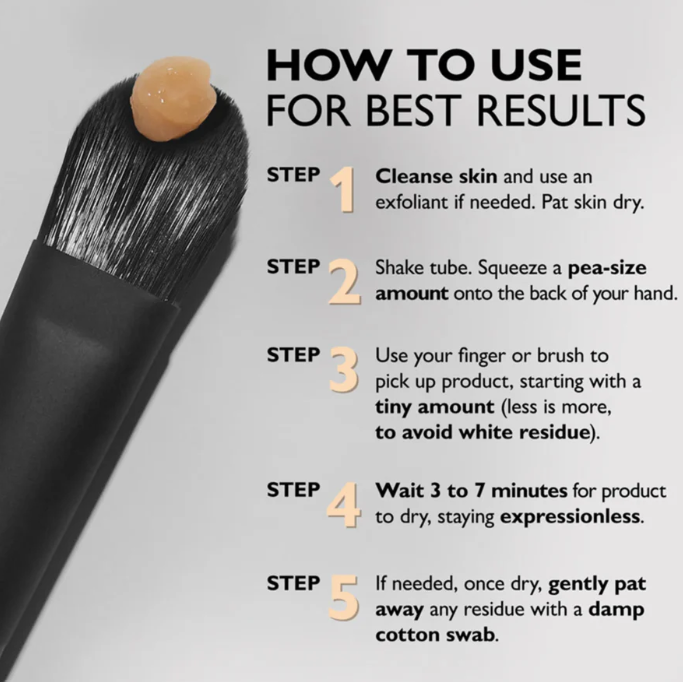 HOW TO USE
FOR BEST RESULTS

STEP 1 Cleanse skin and use an exfoliant if needed. Pat skin dry.

STEP 2 Shake tube. Squeeze a pea-size amount onto the back of your hand.

STEP 3 Use your finger or brush to pick up product, starting with a tiny amount (less is more, to avoid white residue).

STEP 4 Wait 3 to 7 minutes for product to dry, staying expressionless.

STEP 5 If needed, once dry, gently pat away any residue with a damp cotton swab.